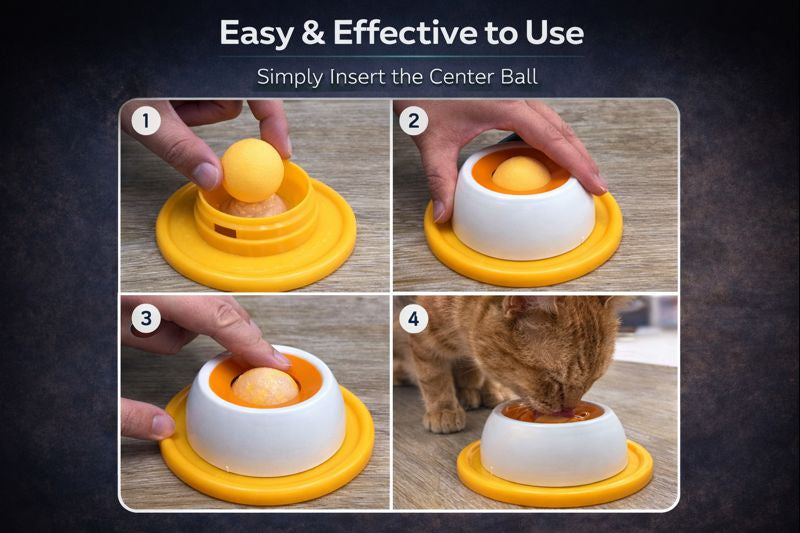 Easy & Effective to Use

Simply Insert the Center Ball

1

2

3

4